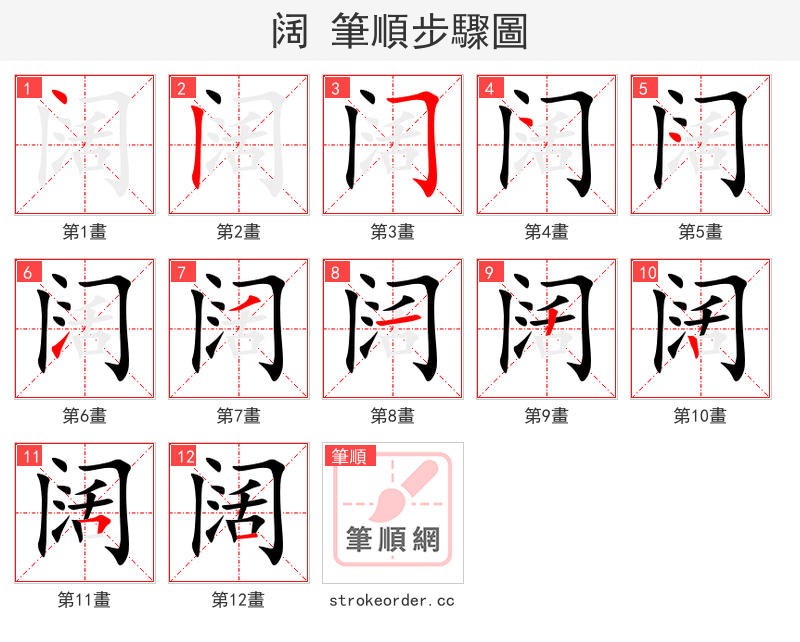 阔 筆順步驟圖

1
第1畫
2
第2畫
3
第3畫
4
第4畫
5
第5畫
6
第6畫
7
第7畫
8
第8畫
9
第9畫
10
第10畫
11
第11畫
12
第12畫
筆順
筆順網
strokeorder.cc