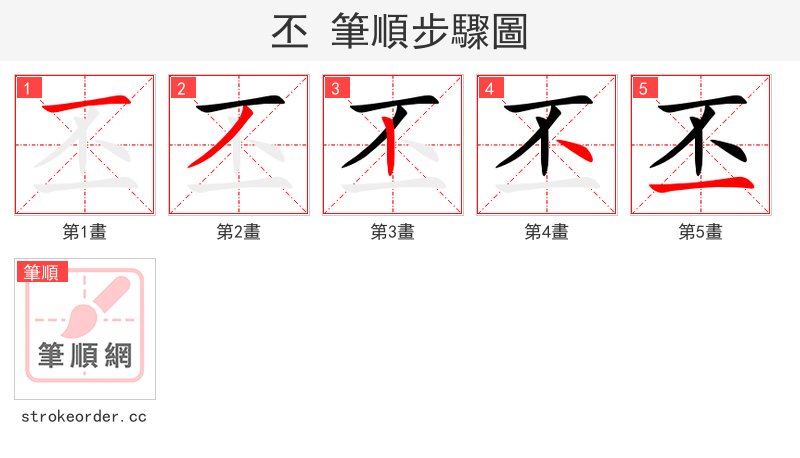 丕 筆順步驟圖

1

第1畫

2

第2畫

3

第3畫

4

第4畫

5

第5畫

筆順

筆順網

strokeorder.cc