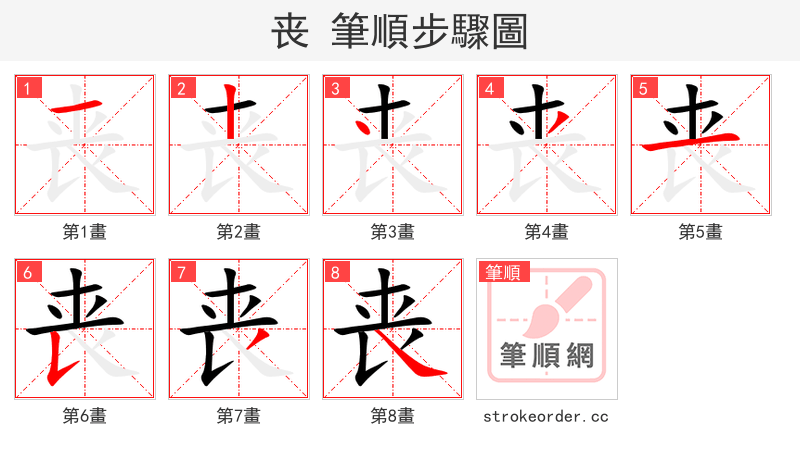 丧 筆順步驟圖

1
第1畫

2
第2畫

3
第3畫

4
第4畫

5
第5畫

6
第6畫

7
第7畫

8
第8畫

筆順
筆順網
strokeorder.cc