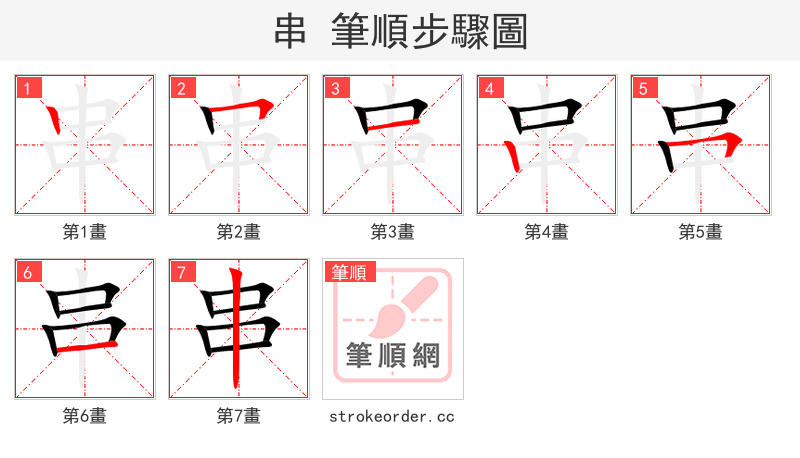 串 筆順步驟圖

1
串
第1畫

2
串
第2畫

3
串
第3畫

4
串
第4畫

5
串
第5畫

6
串
第6畫

7
串
第7畫

筆順
筆順網
strokeorder.cc