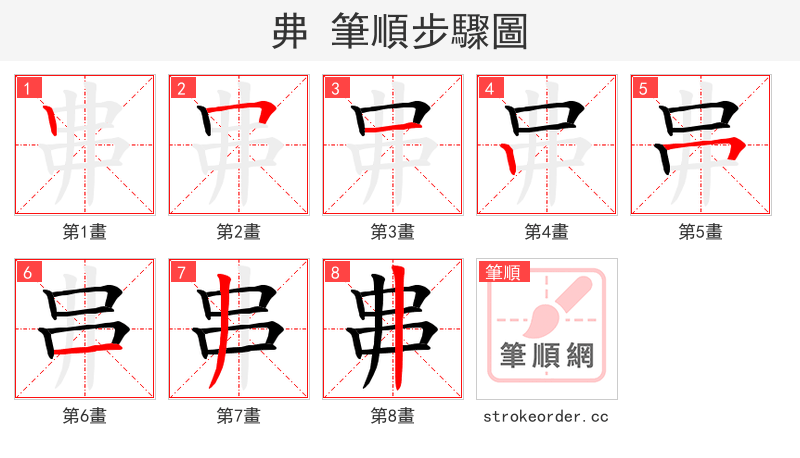 弗 筆順步驟圖

1
第1畫

2
第2畫

3
第3畫

4
第4畫

5
第5畫

6
第6畫

7
第7畫

8
第8畫

筆順
筆順網
strokeorder.cc