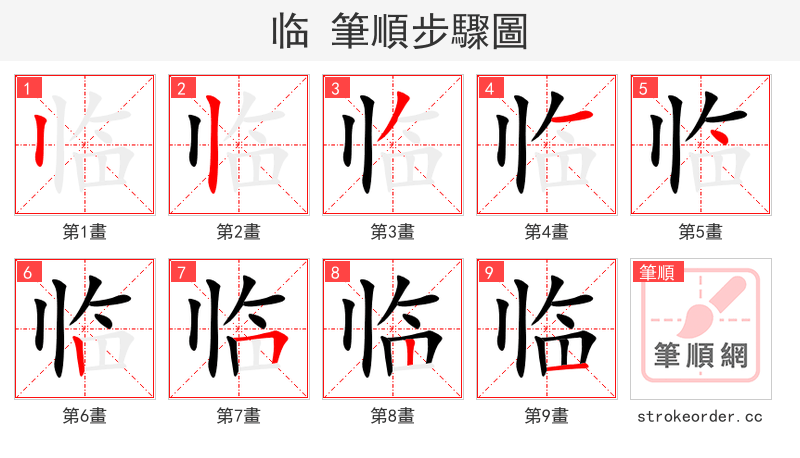 临 筆順步驟圖

1 第1畫
2 第2畫
3 第3畫
4 第4畫
5 第5畫
6 第6畫
7 第7畫
8 第8畫
9 第9畫

筆順
筆順網
strokeorder.cc