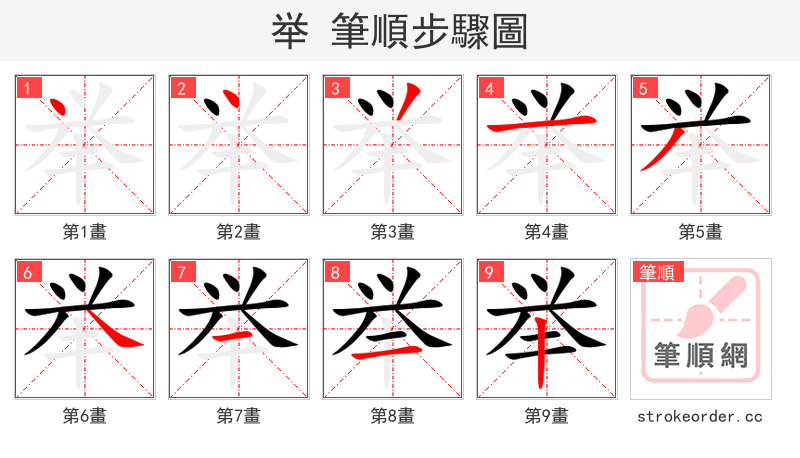 举 筆順步驟圖

1
第1畫

2
第2畫

3
第3畫

4
第4畫

5
第5畫

6
第6畫

7
第7畫

8
第8畫

9
第9畫

筆順
筆順網
strokeorder.cc