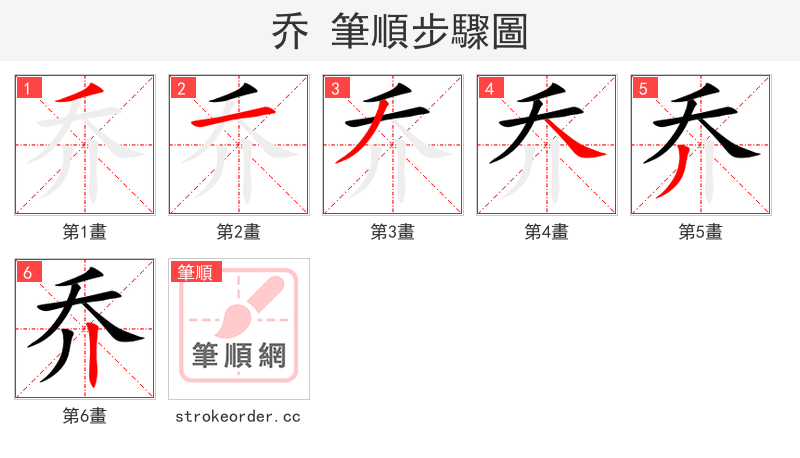 乔 筆順步驟圖

1
第1畫

2
第2畫

3
第3畫

4
第4畫

5
第5畫

6
第6畫

筆順
筆順網
strokeorder.cc