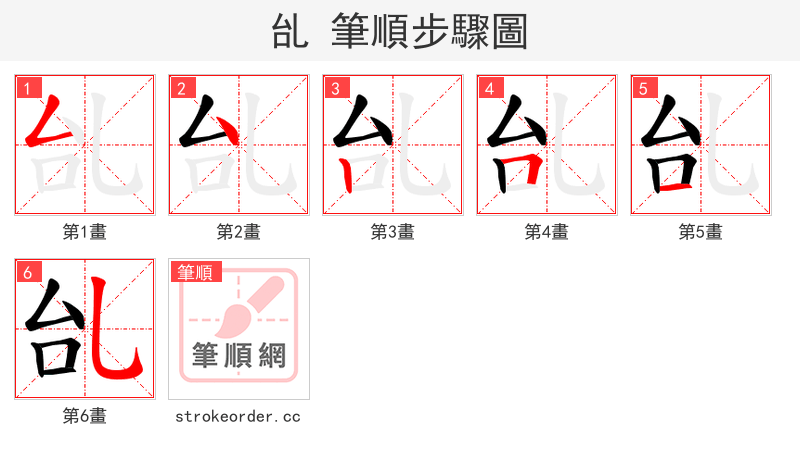 乨 筆順步驟圖

1
第1畫

2
第2畫

3
第3畫

4
第4畫

5
第5畫

6
第6畫

筆順
筆順網
strokeorder.cc