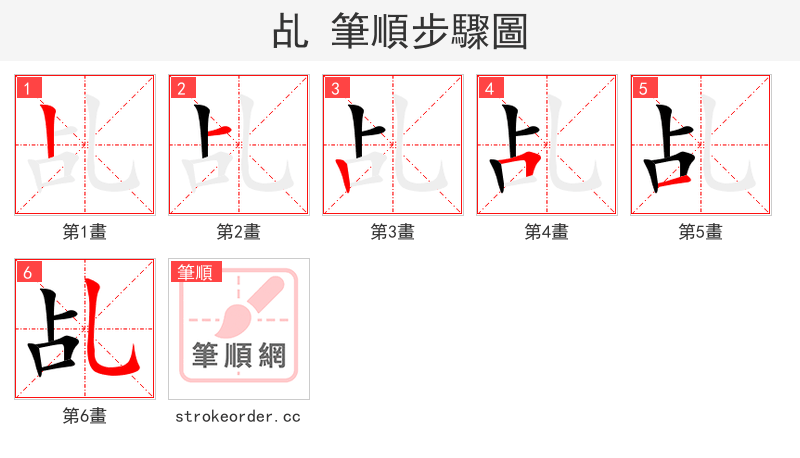 乩 筆順步驟圖

1
第1畫

2
第2畫

3
第3畫

4
第4畫

5
第5畫

6
乩
第6畫

筆順
筆順網
strokeorder.cc