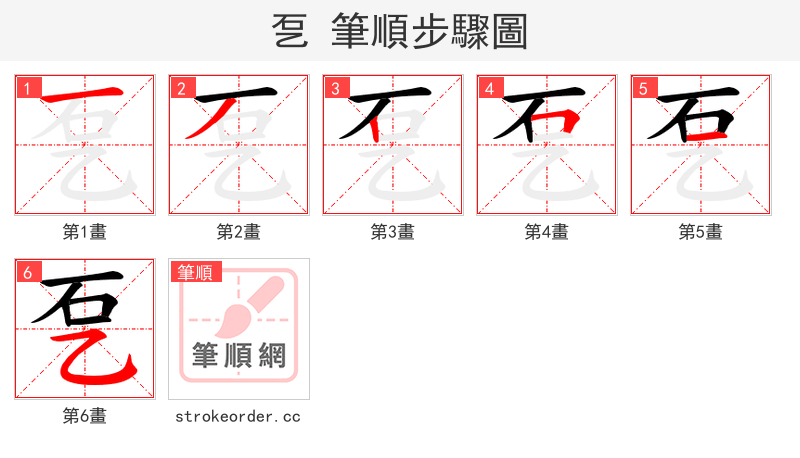 乭 筆順步驟圖

1
第1畫

2
第2畫

3
第3畫

4
第4畫

5
第5畫

6
第6畫

筆順
筆順網
strokeorder.cc