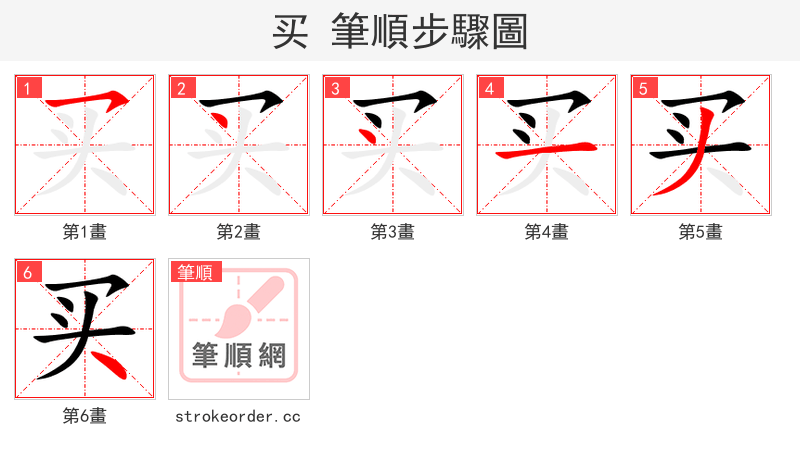 买 筆順步驟圖

1
第1畫

2
第2畫

3
第3畫

4
第4畫

5
第5畫

6
买
第6畫

筆順
筆順網
strokeorder.cc