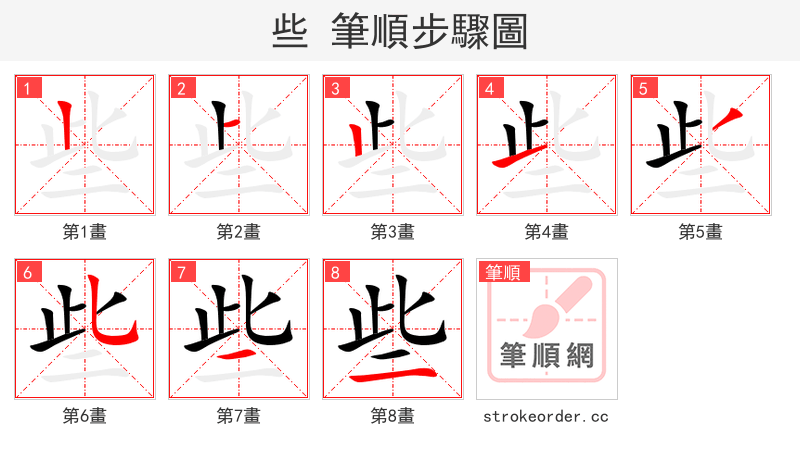 些 筆順步驟圖

1
第1畫

2
第2畫

3
第3畫

4
第4畫

5
第5畫

6
第6畫

7
第7畫

8
第8畫

筆順
筆順網
strokeorder.cc