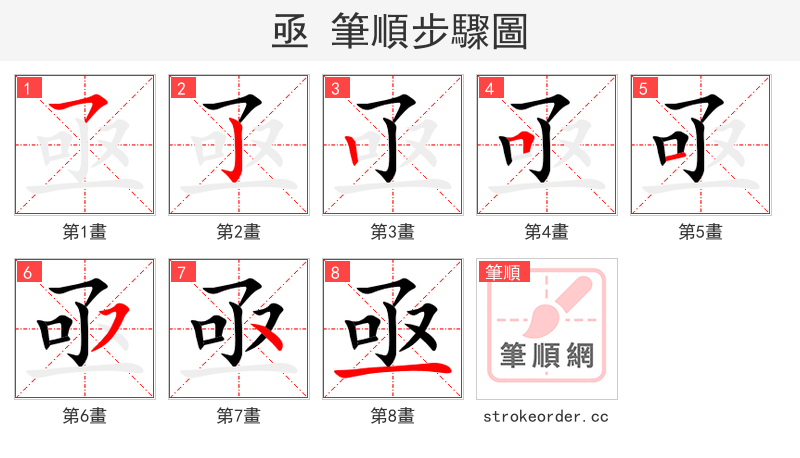 亟 筆順步驟圖

1
第1畫

2
第2畫

3
第3畫

4
第4畫

5
第5畫

6
第6畫

7
第7畫

8
第8畫

筆順
筆順網
strokeorder.cc