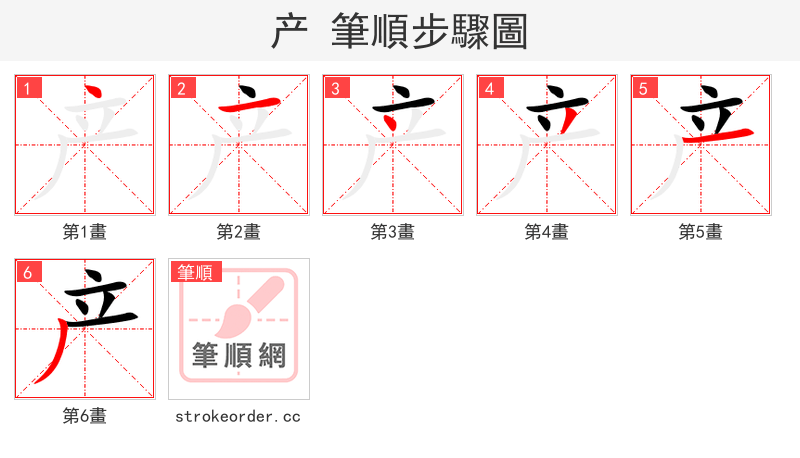 产 筆順步驟圖

1
第1畫

2
第2畫

3
第3畫

4
第4畫

5
第5畫

6
第6畫

筆順
筆順網
strokeorder.cc