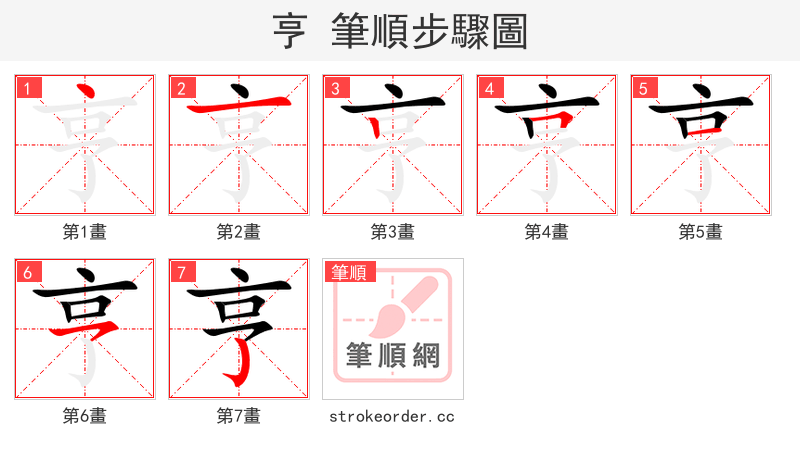 亨 筆順步驟圖

1
亨
第1畫

2
亨
第2畫

3
亨
第3畫

4
亨
第4畫

5
亨
第5畫

6
亨
第6畫

7
亨
第7畫

筆順
筆順網
strokeorder.cc