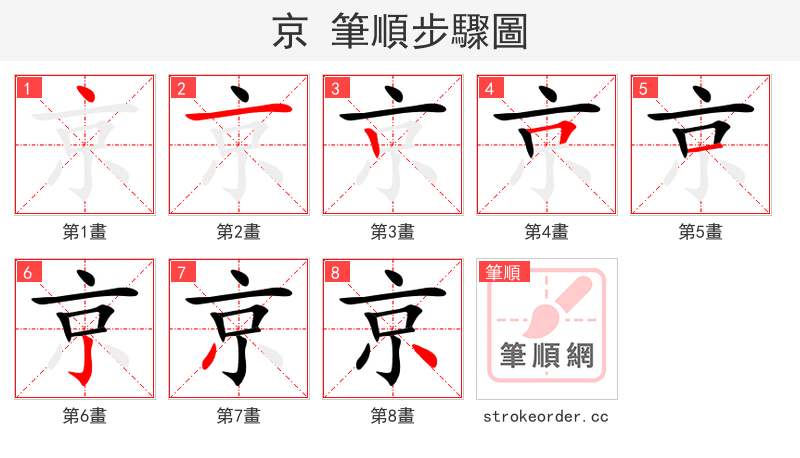 京 筆順步驟圖

1 京
第1畫

2 京
第2畫

3 京
第3畫

4 京
第4畫

5 京
第5畫

6 京
第6畫

7 京
第7畫

8 京
第8畫

筆順
筆順網
strokeorder.cc