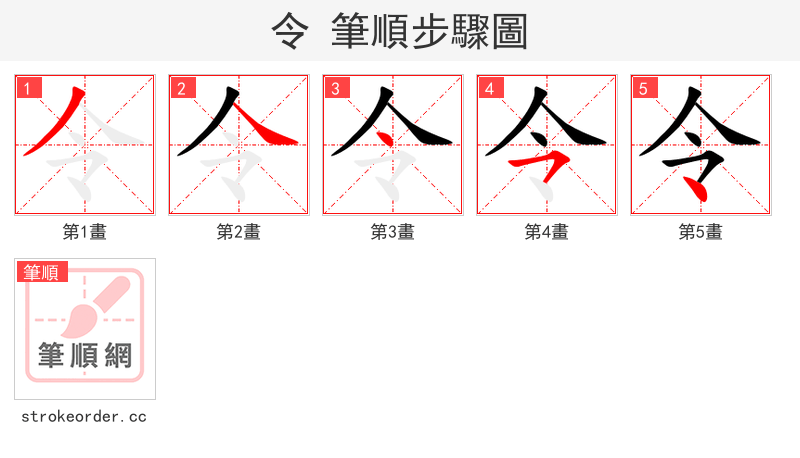 令 筆順步驟圖

1
第1畫

2
第2畫

3
第3畫

4
第4畫

5
第5畫

筆順
筆順網

strokeorder.cc