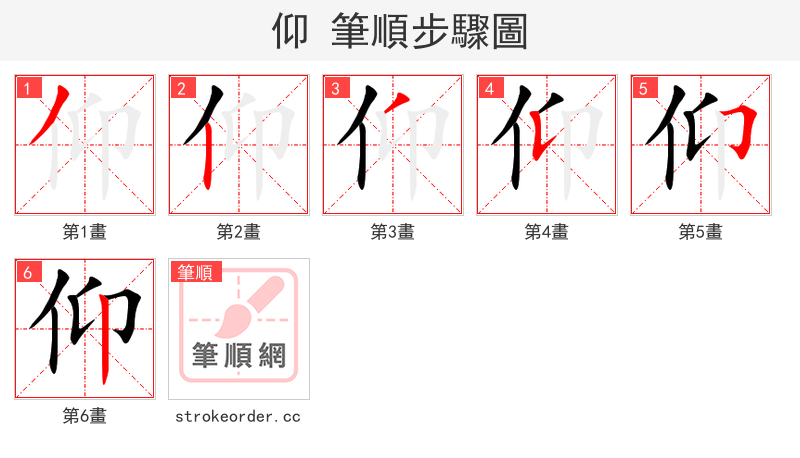 仰 筆順步驟圖

1
第1畫

2
第2畫

3
第3畫

4
第4畫

5
第5畫

6
第6畫

筆順
筆順網
strokeorder.cc