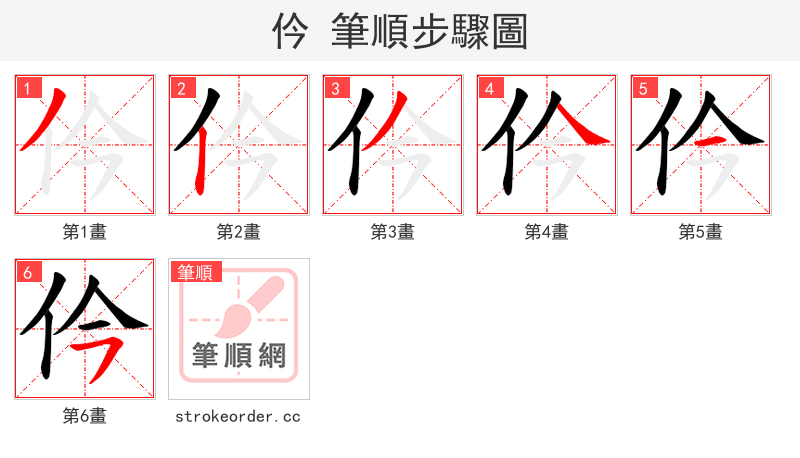 伶 筆順步驟圖

1
第1畫

2
第2畫

3
第3畫

4
第4畫

5
第5畫

6
第6畫

筆順
筆順網
strokeorder.cc