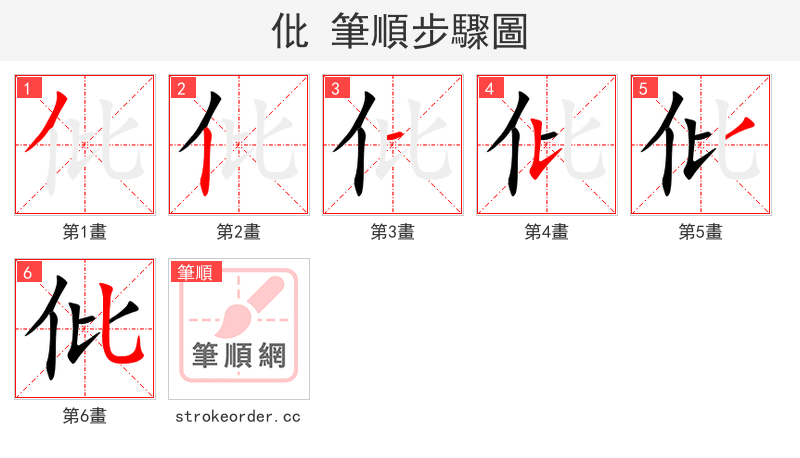 仳 筆順步驟圖

1
第1畫

2
第2畫

3
第3畫

4
第4畫

5
第5畫

6
第6畫

筆順
筆順網
strokeorder.cc