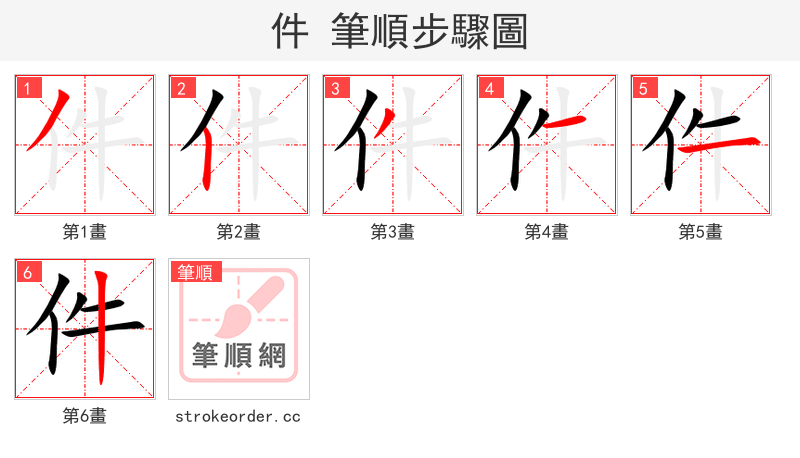 件 筆順步驟圖

1
第1畫

2
第2畫

3
第3畫

4
第4畫

5
第5畫

6
件
第6畫

筆順
筆順網
strokeorder.cc