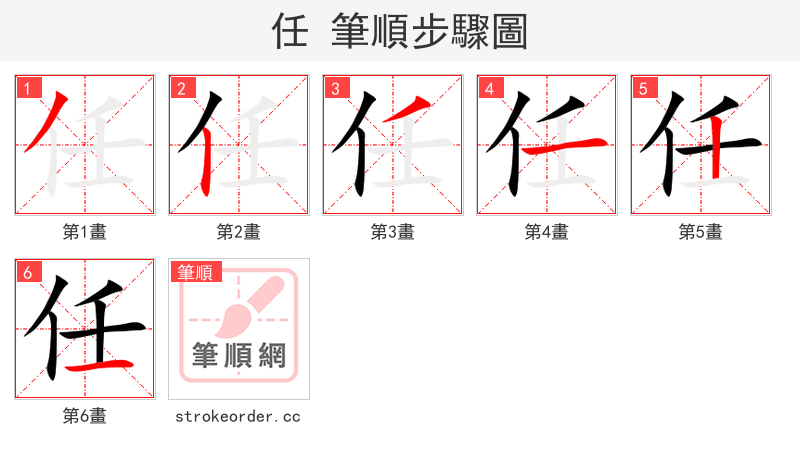 任 筆順步驟圖

1
第1畫

2
第2畫

3
第3畫

4
第4畫

5
第5畫

6
第6畫

筆順
筆順網
strokeorder.cc