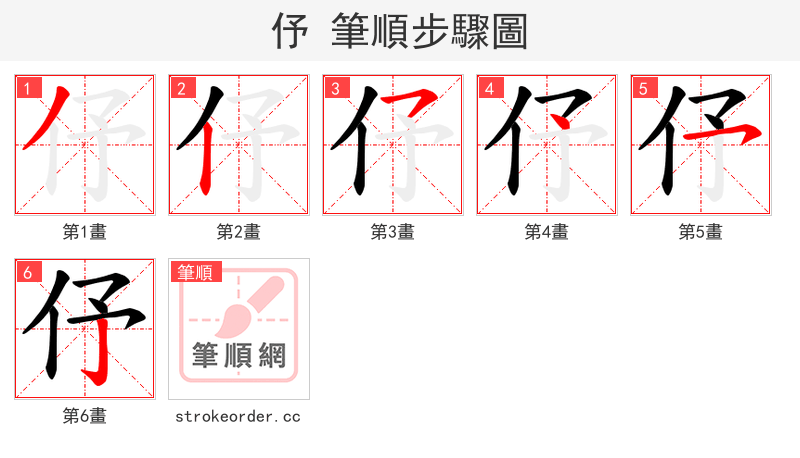 伃 筆順步驟圖

1
第1畫

2
第2畫

3
第3畫

4
第4畫

5
第5畫

6
第6畫

筆順
筆順網
strokeorder.cc