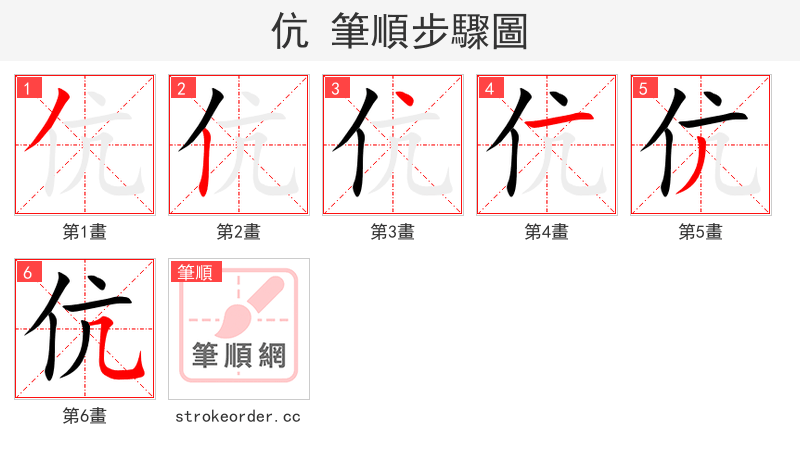 伉 筆順步驟圖

1
第1畫

2
第2畫

3
第3畫

4
第4畫

5
第5畫

6
第6畫

筆順
筆順網
strokeorder.cc