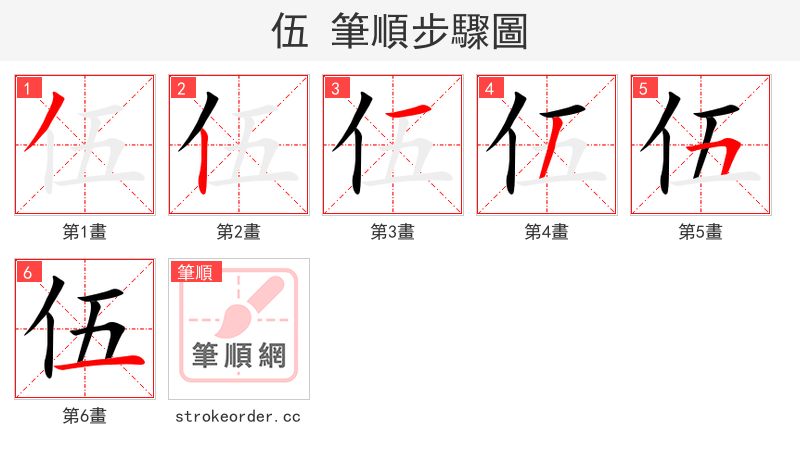 伍 筆順步驟圖

1
伍
第1畫

2
伍
第2畫

3
伍
第3畫

4
伍
第4畫

5
伍
第5畫

6
伍
第6畫

筆順
筆順網
strokeorder.cc