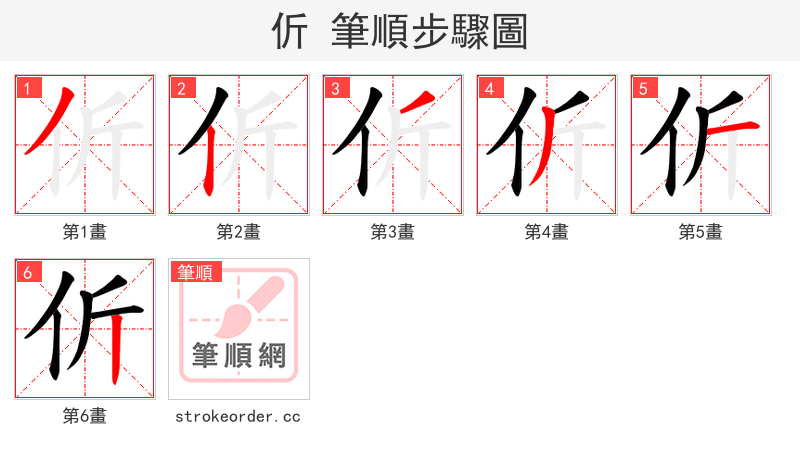 伒 筆順步驟圖

1
第1畫

2
第2畫

3
第3畫

4
第4畫

5
第5畫

6
第6畫

筆順
筆順網
strokeorder.cc