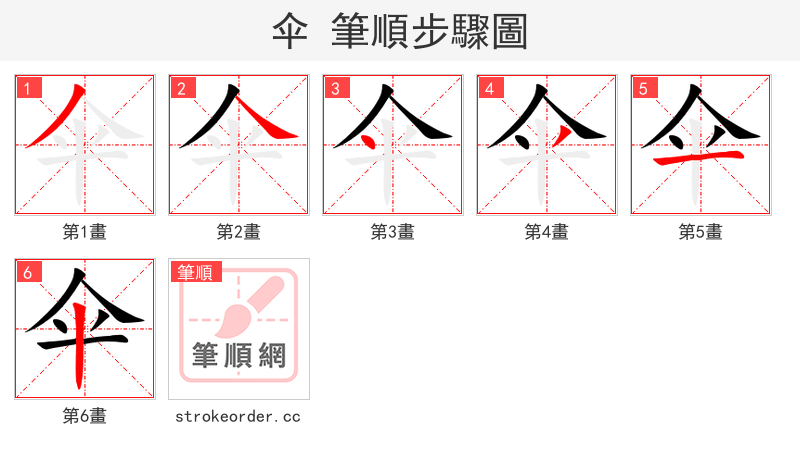 伞 筆順步驟圖

1
第1畫

2
第2畫

3
第3畫

4
第4畫

5
第5畫

6
第6畫

筆順
筆順網
strokeorder.cc