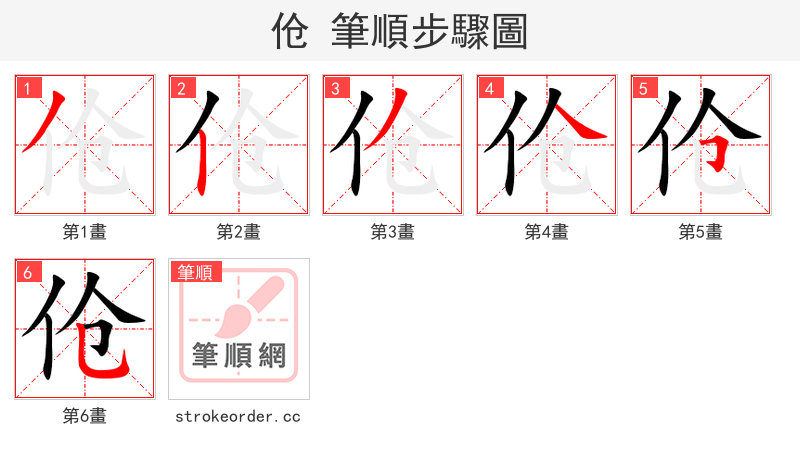 伧 筆順步驟圖

1 伧
第1畫

2 伧
第2畫

3 伧
第3畫

4 伧
第4畫

5 伧
第5畫

6 伧
第6畫

筆順
筆順網
strokeorder.cc