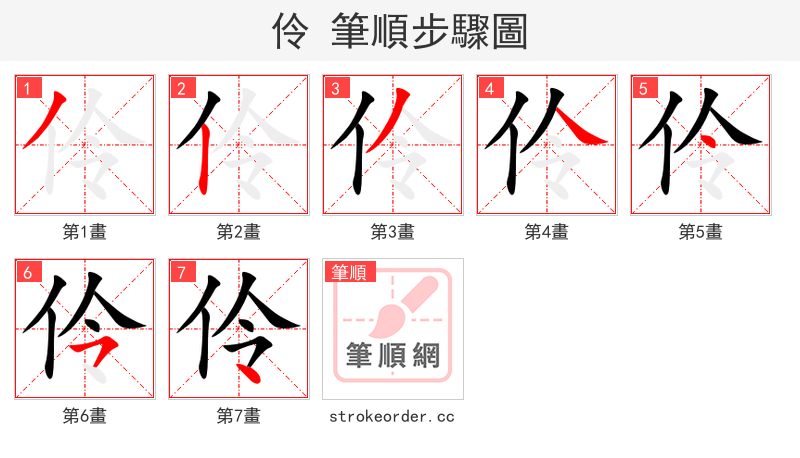 伶 筆順步驟圖

1
第1畫

2
第2畫

3
第3畫

4
第4畫

5
第5畫

6
第6畫

7
第7畫

筆順
筆順網
strokeorder.cc