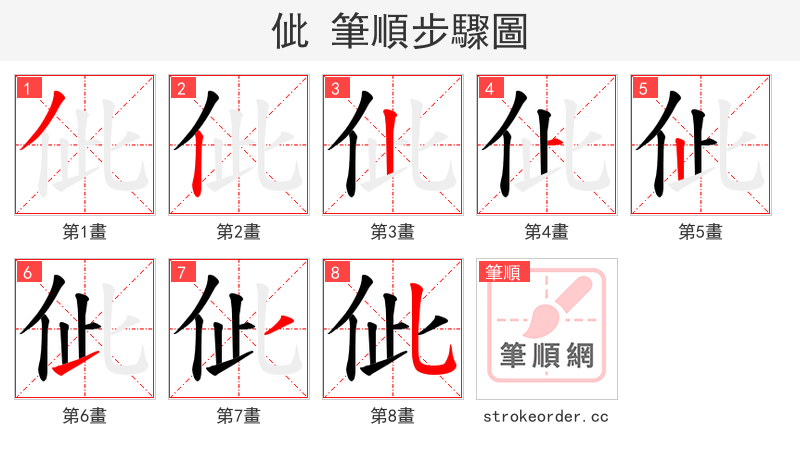 佌 筆順步驟圖

1
第1畫

2
第2畫

3
第3畫

4
第4畫

5
第5畫

6
第6畫

7
第7畫

8
第8畫

筆順
筆順網
strokeorder.cc