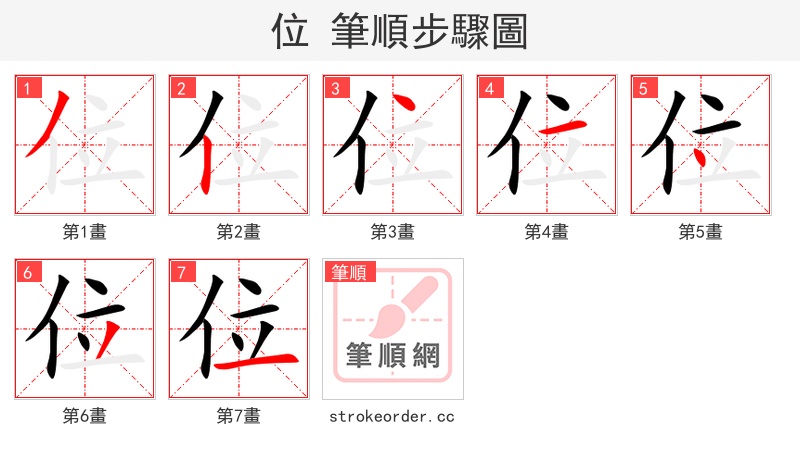 位 筆順步驟圖

1
第1畫

2
第2畫

3
第3畫

4
第4畫

5
第5畫

6
第6畫

7
第7畫

筆順
筆順網
strokeorder.cc