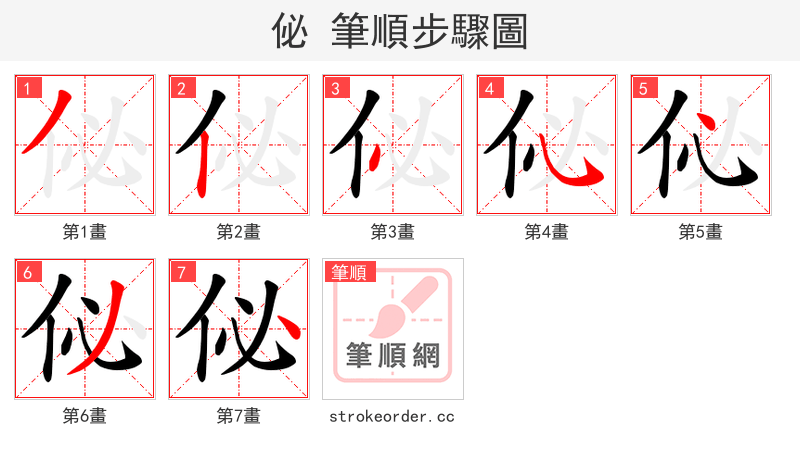 佖 筆順步驟圖

1
第1畫

2
第2畫

3
第3畫

4
第4畫

5
第5畫

6
第6畫

7
第7畫

筆順
筆順網
strokeorder.cc