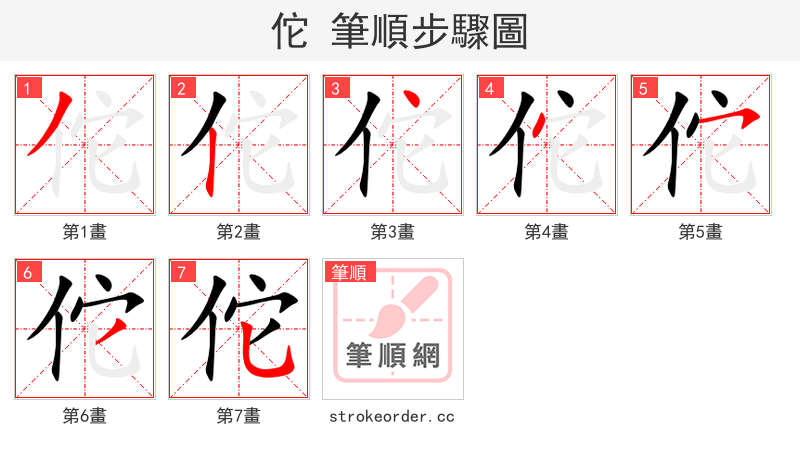 佗 筆順步驟圖

1
第1畫

2
第2畫

3
第3畫

4
第4畫

5
第5畫

6
第6畫

7
第7畫

筆順
筆順網
strokeorder.cc