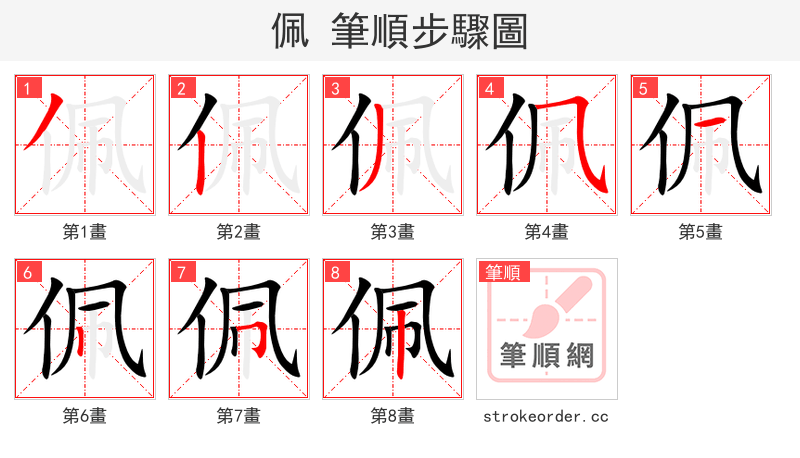 佩 筆順步驟圖

1
第1畫

2
第2畫

3
第3畫

4
第4畫

5
第5畫

6
第6畫

7
第7畫

8
第8畫

筆順
筆順網
strokeorder.cc