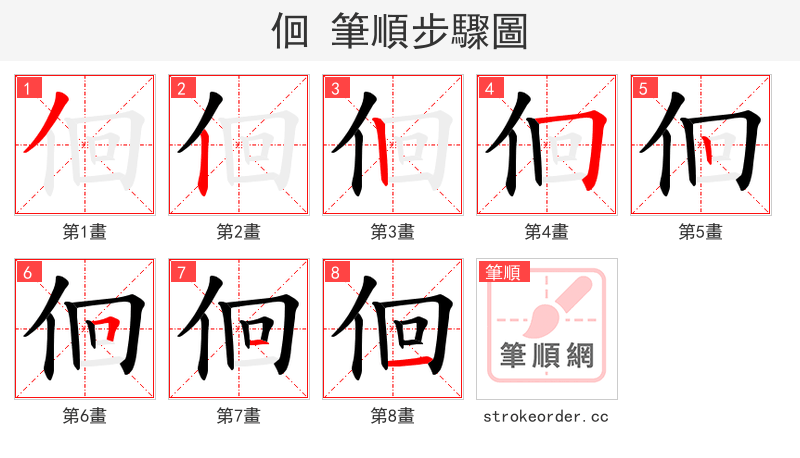 佪 筆順步驟圖

1
第1畫

2
第2畫

3
第3畫

4
第4畫

5
第5畫

6
第6畫

7
第7畫

8
第8畫

筆順
筆順網
strokeorder.cc