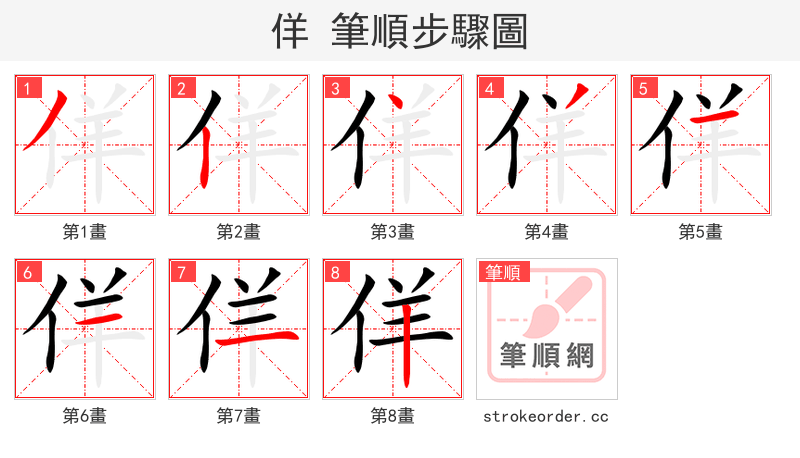 佯 筆順步驟圖

1
第1畫

2
第2畫

3
第3畫

4
第4畫

5
第5畫

6
第6畫

7
第7畫

8
第8畫

筆順
筆順網
strokeorder.cc