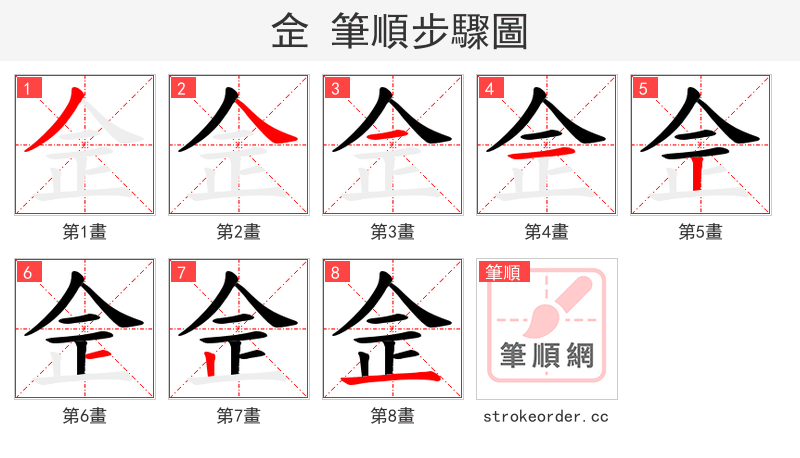 企 筆順步驟圖

1
第1畫

2
第2畫

3
第3畫

4
第4畫

5
第5畫

6
第6畫

7
第7畫

8
第8畫

筆順
筆順網
strokeorder.cc