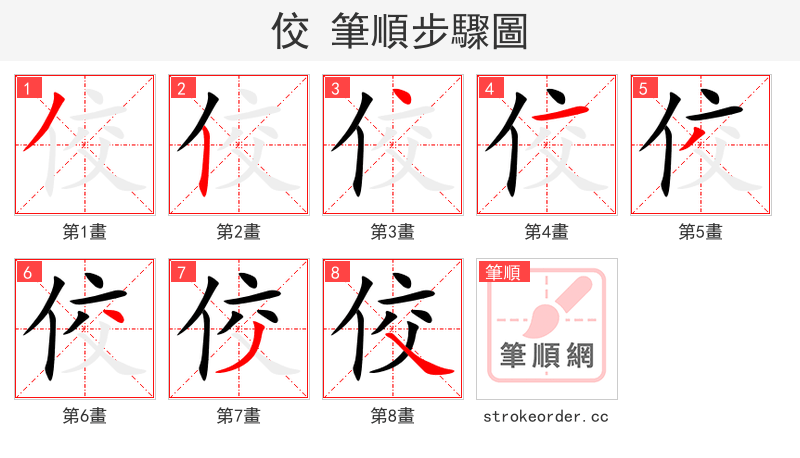 佼 筆順步驟圖

1
佼
第1畫

2
佼
第2畫

3
佼
第3畫

4
佼
第4畫

5
佼
第5畫

6
佼
第6畫

7
佼
第7畫

8
佼
第8畫

筆順
筆順網
strokeorder.cc