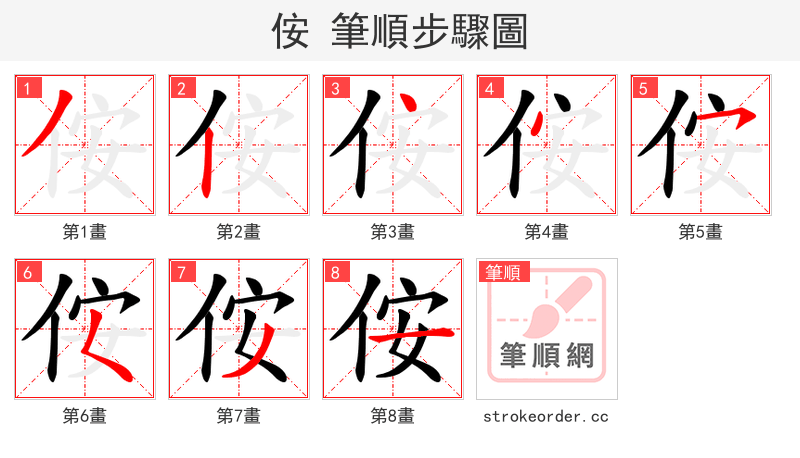 侒 筆順步驟圖

1 第1畫
2 第2畫
3 第3畫
4 第4畫
5 第5畫
6 第6畫
7 第7畫
8 第8畫

筆順
筆順網
strokeorder.cc