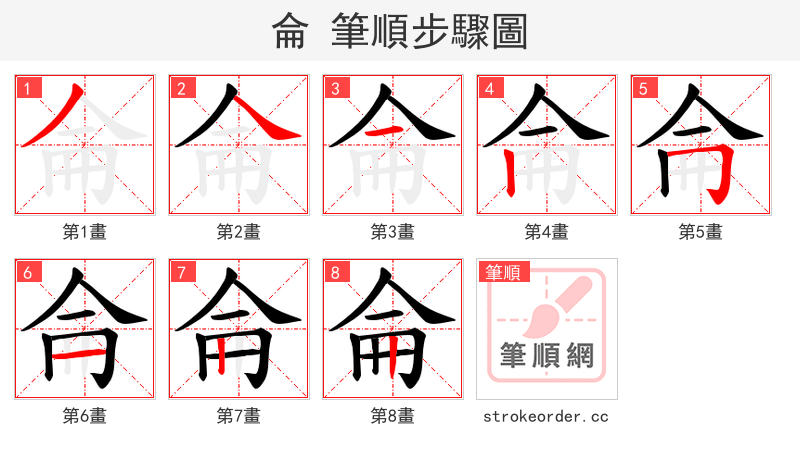 侖 筆順步驟圖

1
第1畫

2
第2畫

3
第3畫

4
第4畫

5
第5畫

6
第6畫

7
第7畫

8
第8畫

筆順
筆順網
strokeorder.cc