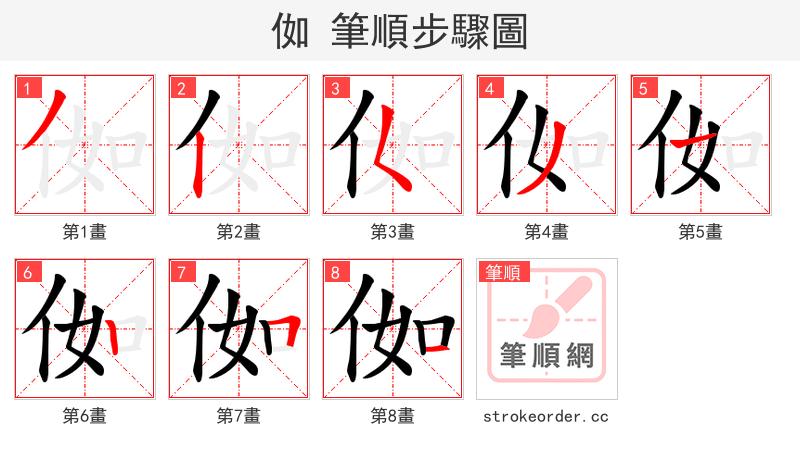 伽 筆順步驟圖

1
第1畫

2
第2畫

3
第3畫

4
第4畫

5
第5畫

6
第6畫

7
第7畫

8
第8畫

筆順
筆順網
strokeorder.cc