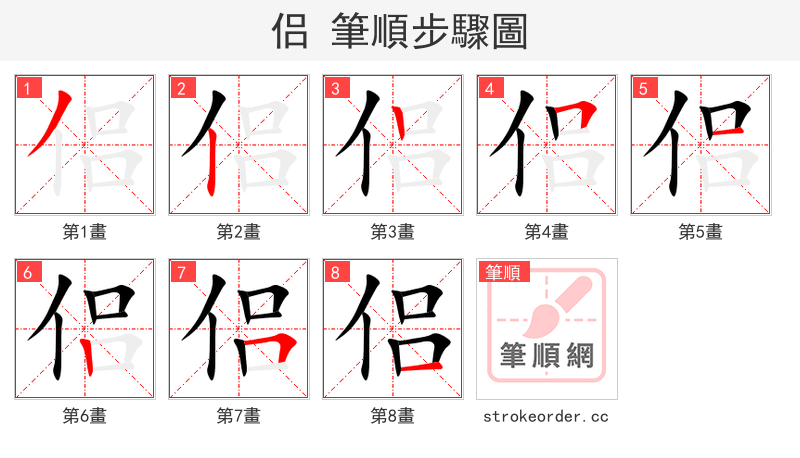 侣 筆順步驟圖

1
第1畫

2
第2畫

3
第3畫

4
第4畫

5
第5畫

6
第6畫

7
第7畫

8
第8畫

筆順
筆順網
strokeorder.cc