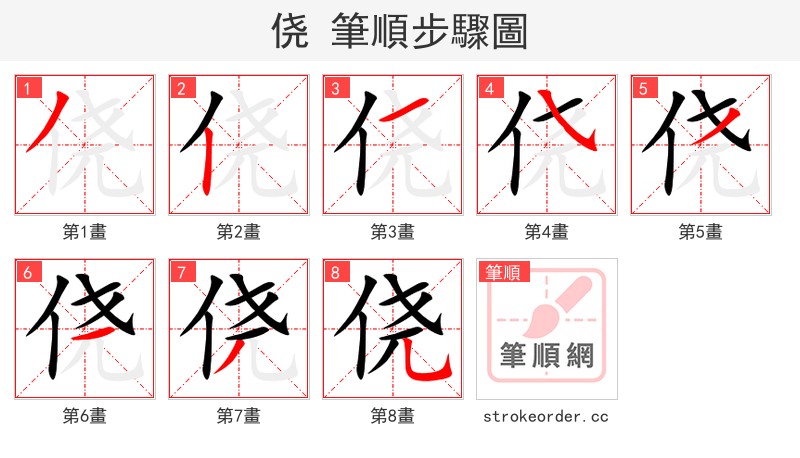 侥 筆順步驟圖

1
第1畫

2
第2畫

3
第3畫

4
第4畫

5
第5畫

6
第6畫

7
第7畫

8
第8畫

筆順
筆順網
strokeorder.cc