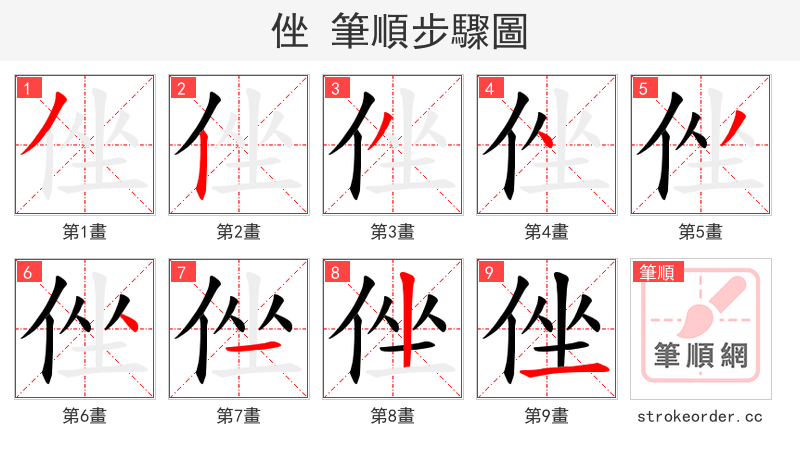 侳 筆順步驟圖

1
第1畫

2
第2畫

3
第3畫

4
第4畫

5
第5畫

6
第6畫

7
第7畫

8
第8畫

9
第9畫

筆順
筆順網
strokeorder.cc