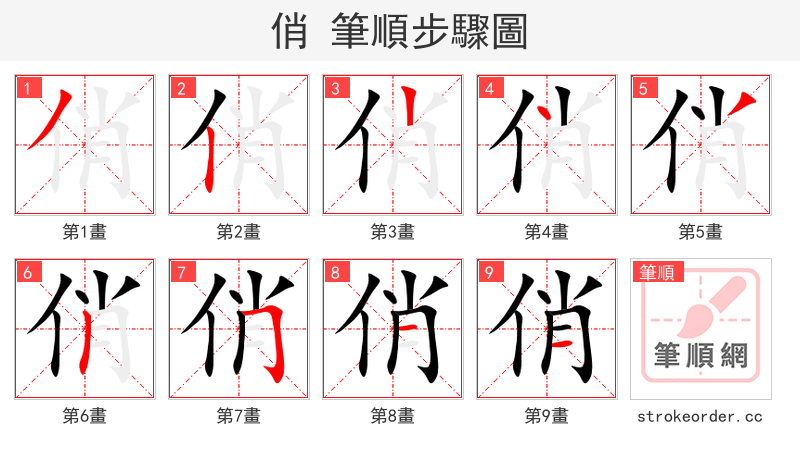 俏 筆順步驟圖

1
第1畫

2
第2畫

3
第3畫

4
第4畫

5
第5畫

6
第6畫

7
第7畫

8
第8畫

9
第9畫

筆順
筆順網

strokeorder.cc