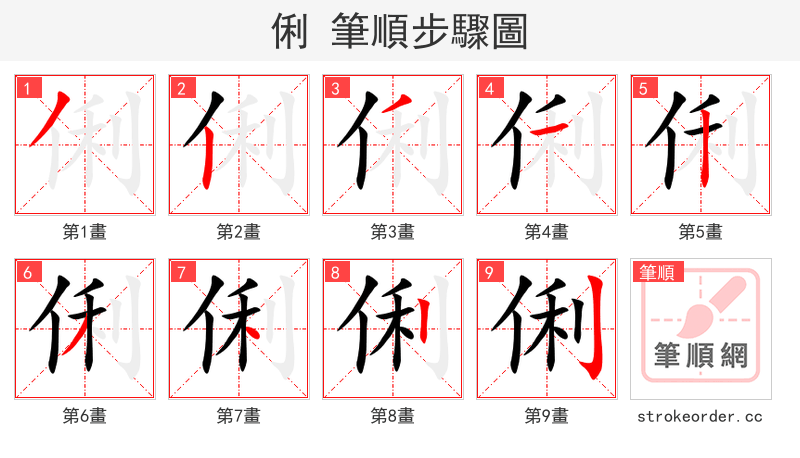 俐 筆順步驟圖

1
第1畫

2
第2畫

3
第3畫

4
第4畫

5
第5畫

6
第6畫

7
第7畫

8
第8畫

9
第9畫

筆順
筆順網

strokeorder.cc