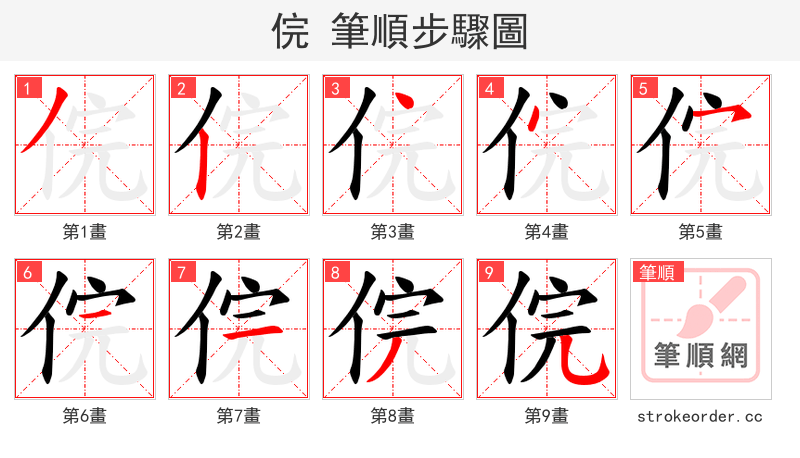 倇 筆順步驟圖

1
第1畫
2
第2畫
3
第3畫
4
第4畫
5
第5畫
6
第6畫
7
第7畫
8
第8畫
9
第9畫
筆順
筆順網
strokeorder.cc