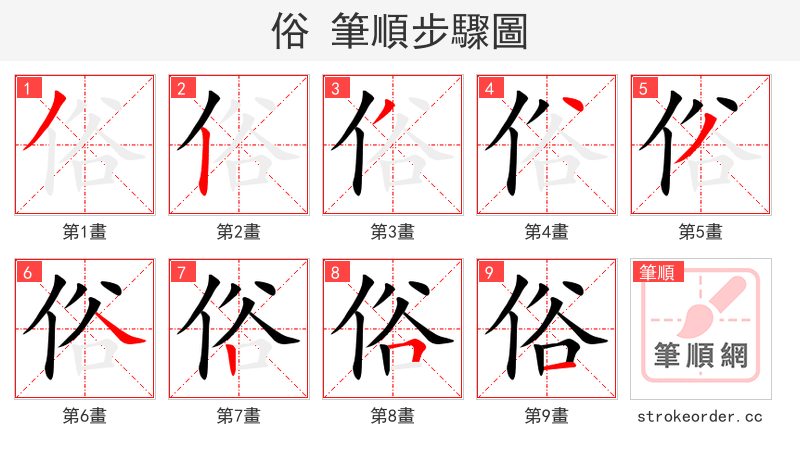 俗 筆順步驟圖

1
第1畫

2
第2畫

3
第3畫

4
第4畫

5
第5畫

6
第6畫

7
第7畫

8
第8畫

9
第9畫

筆順
筆順網

strokeorder.cc