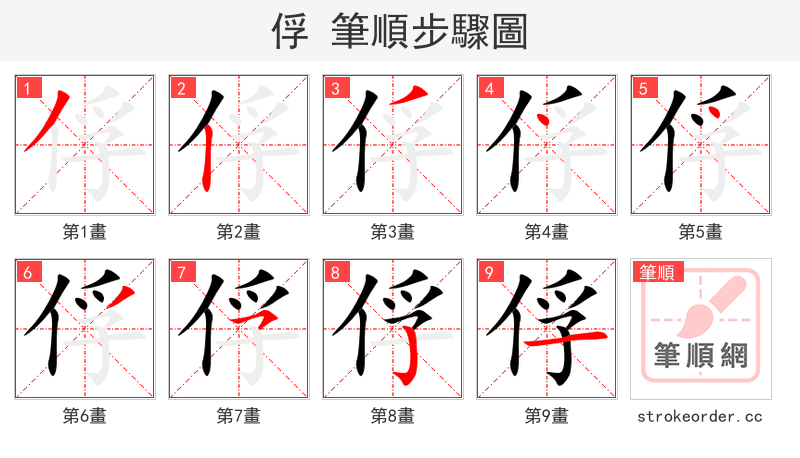 俘 筆順步驟圖

1
第1畫

2
第2畫

3
第3畫

4
第4畫

5
第5畫

6
第6畫

7
第7畫

8
第8畫

9
第9畫

筆順
筆順網
strokeorder.cc